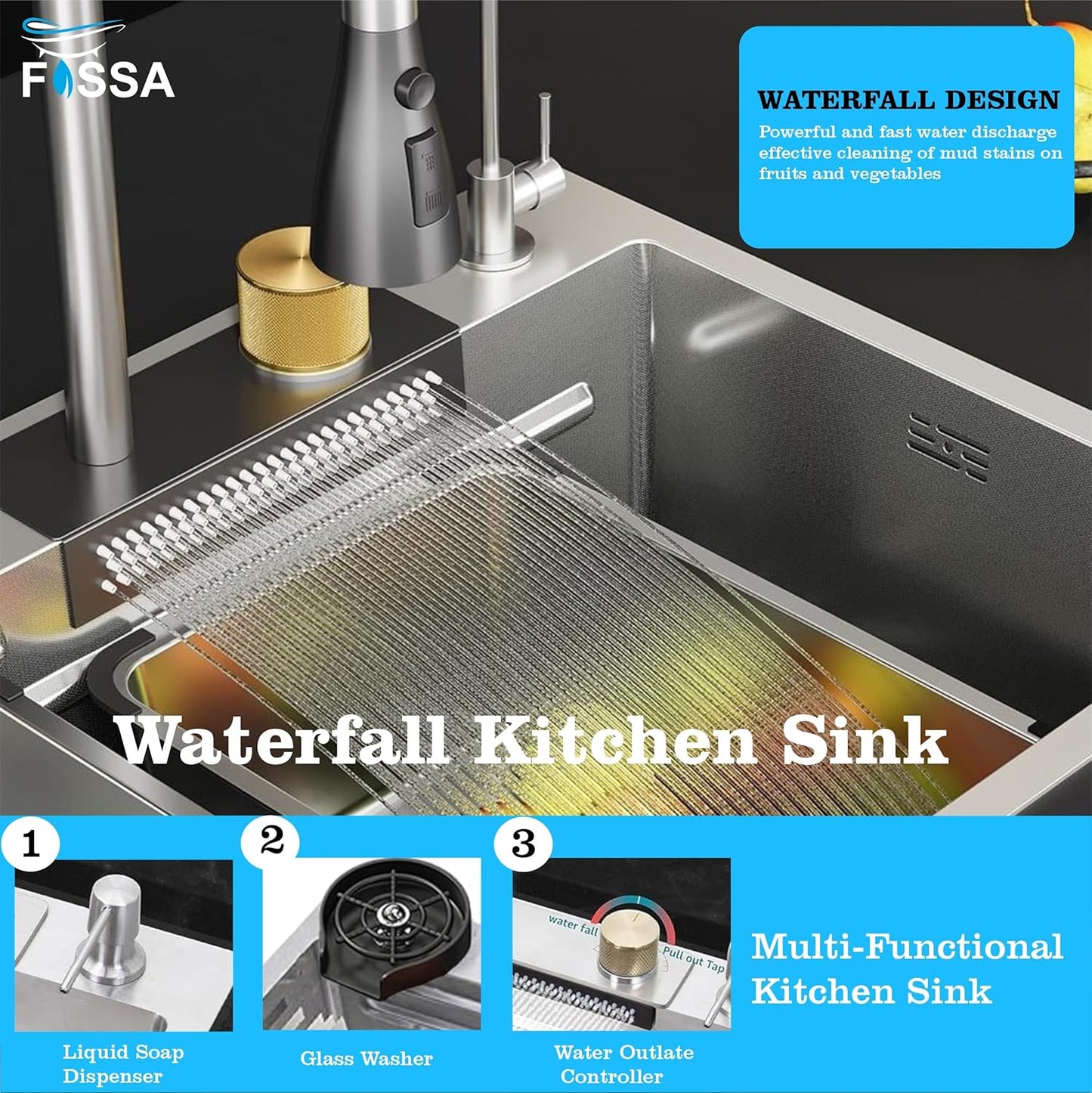 FOSSA

WATERFALL DESIGN
Powerful and fast water discharge effective cleaning of mud stains on fruits and vegetables

Waterfall Kitchen Sink

1
Liquid Soap Dispenser

2
Glass Washer

3
water fall
Pull out Tap
Water Outlate Controller

Multi-Functional Kitchen Sink